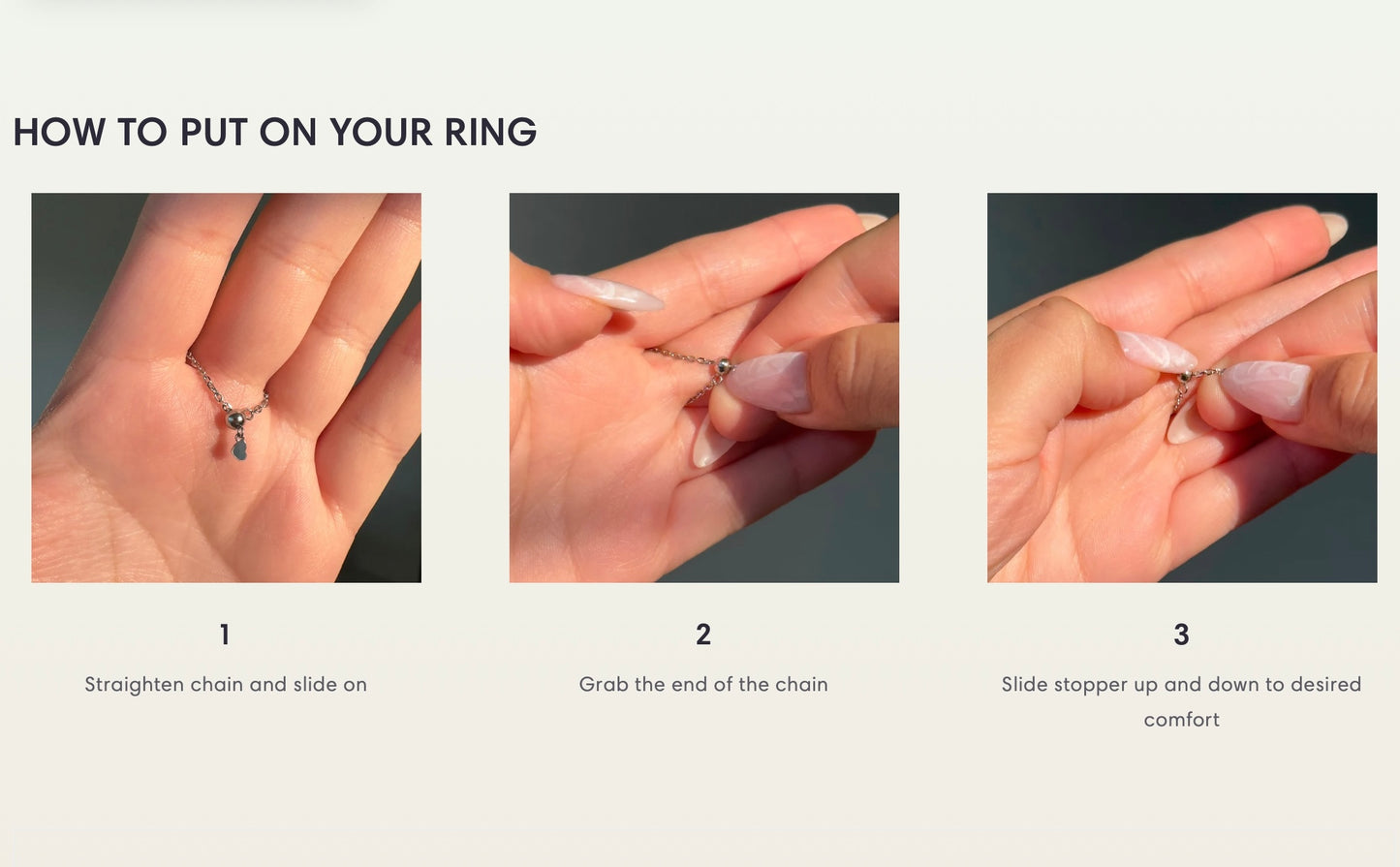 HOW TO PUT ON YOUR RING

1

Straighten chain and slide on

2

Grab the end of the chain

3

Slide stopper up and down to desired comfort