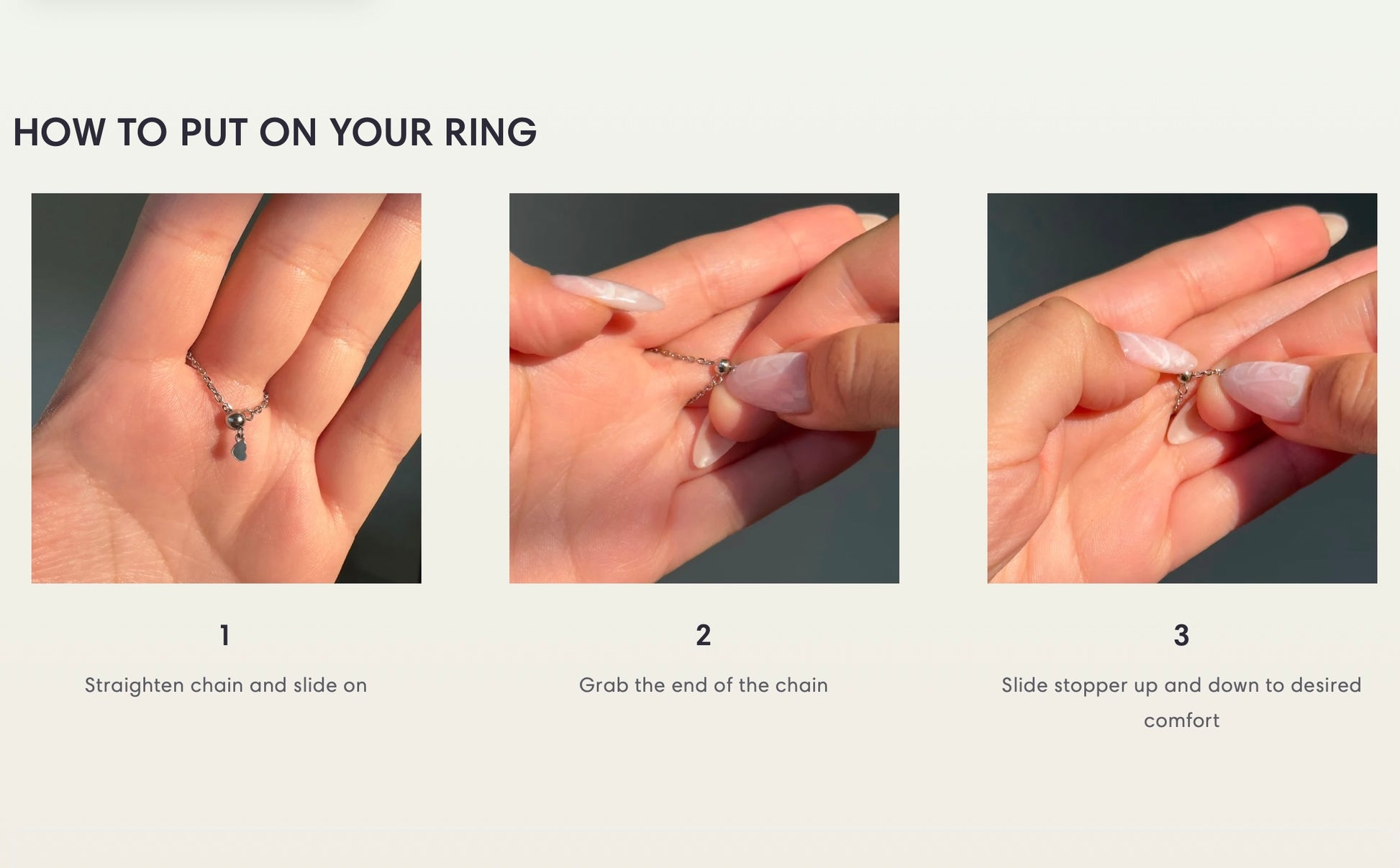 HOW TO PUT ON YOUR RING

1

Straighten chain and slide on

2

Grab the end of the chain

3

Slide stopper up and down to desired comfort